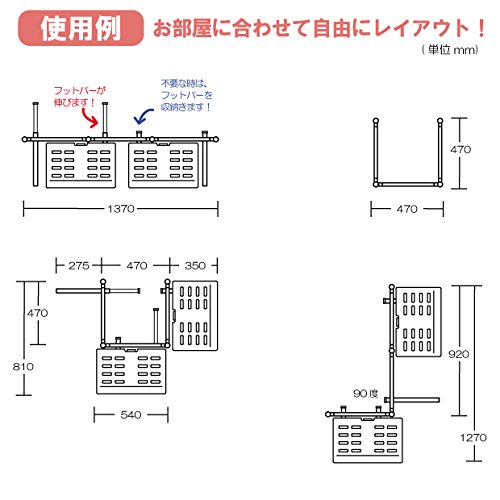 使用例 お部屋に合わせて自由にレイアウト！

（単位 mm）

フットバーが伸びます！

不要な時は、フットバーを収納きます！

1370

470

470

275 470 350

470

810

540

90度

920

1270