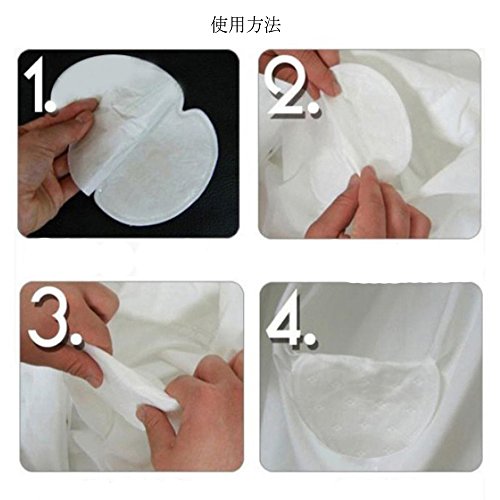 使用方法

1.

2.

3.

4.