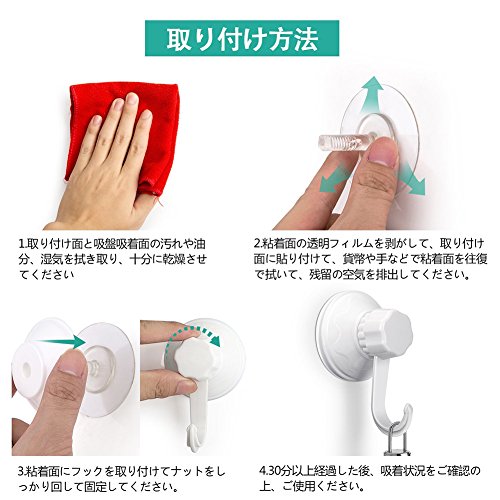 取り付け方法

1.取り付け面と吸盤吸着面の汚れや油分、湿気を拭き取り、十分に乾燥させてください

2.粘着面の透明フィルムを剥がして、取り付け面に貼り付けて、貨幣や手などで粘着面を往復で拭いて、残留の空気を排出してください。

3.粘着面にフックを取り付けてナットをしっかり回して固定してください。

4.30分以上経過した後、吸着状況をご確認の上、ご使用ください。