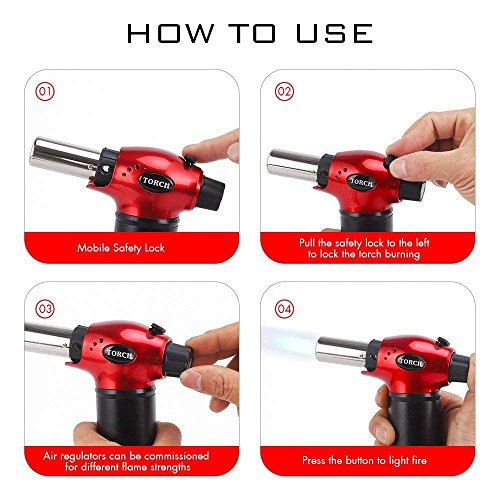 HOW TO USE

01

TORCH

Mobile Safety Lock

02

TORCH

Pull the safety lock to the left to lock the torch burning

03

TORCH

Air regulators can be commissioned for different flame strengths

04

TORCH

Press the button to light fire