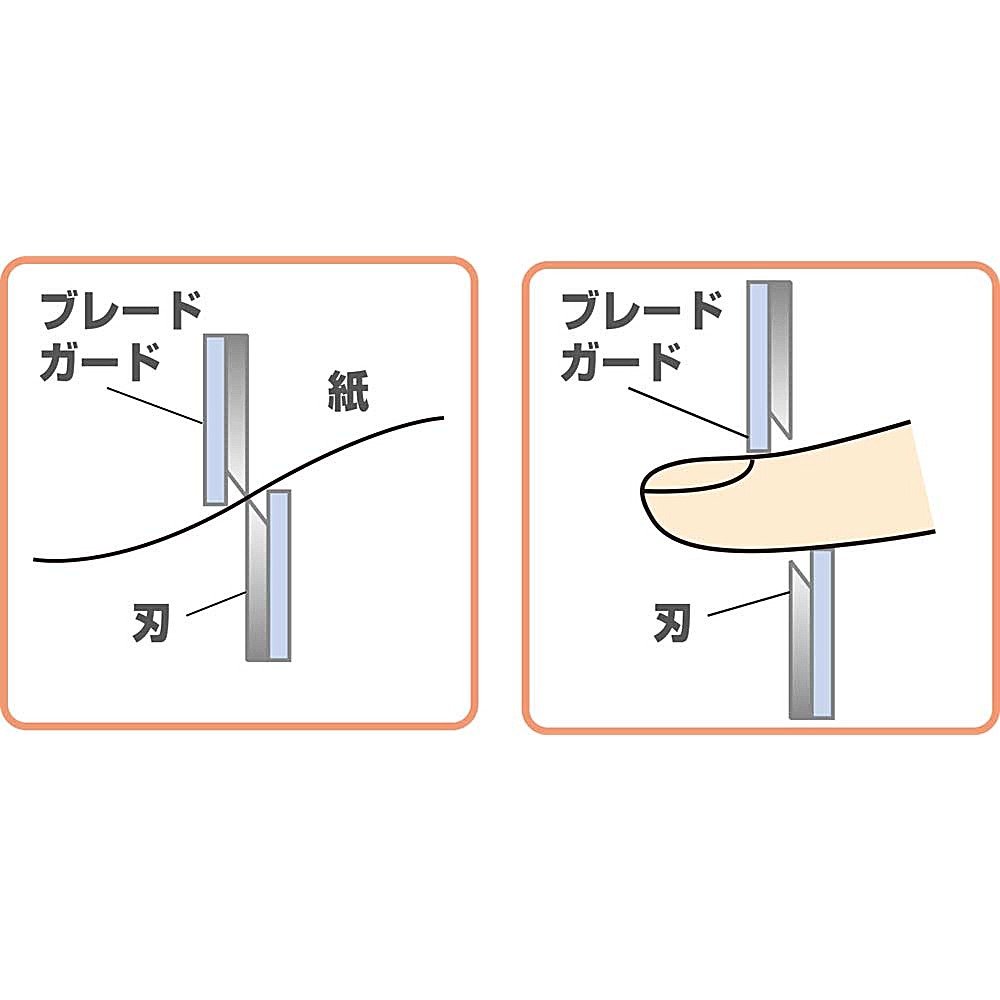 ブレード
ガード

紙

刃

ブレード
ガード

刃