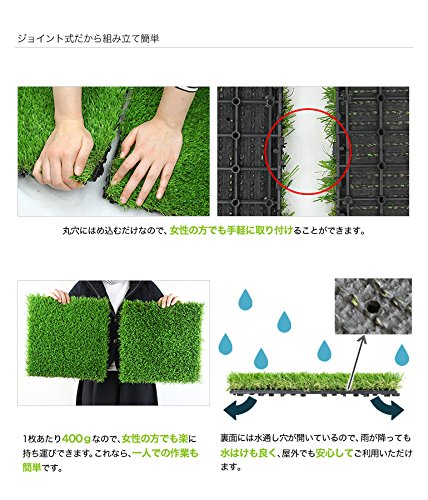 ジョイント式だから組み立て簡単

丸穴にはめ込むだけなので、女性の方でも手軽に取り付けることができます。

1枚あたり400gなので、女性の方でも楽に持ち運びできます。これなら、一人での作業も簡単です。

裏面には水通し穴が開いているので、雨が降っても水はけも良く、屋外でも安心してご利用いただけます。