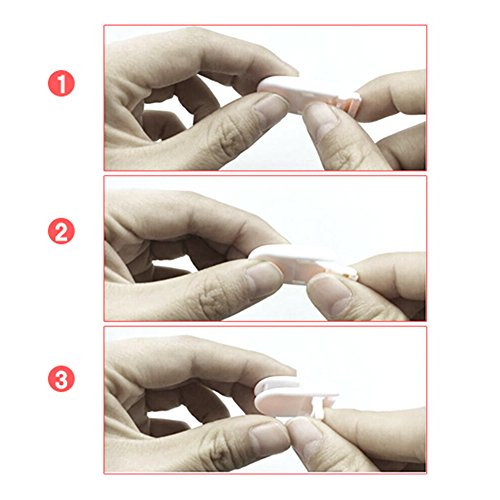 1

2

3