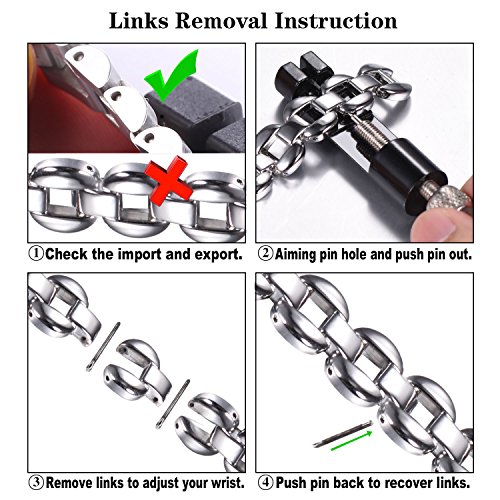 Links Removal Instruction

①Check the import and export.

②Aiming pin hole and push pin out.

③Remove links to adjust your wrist.

④Push pin back to recover links.