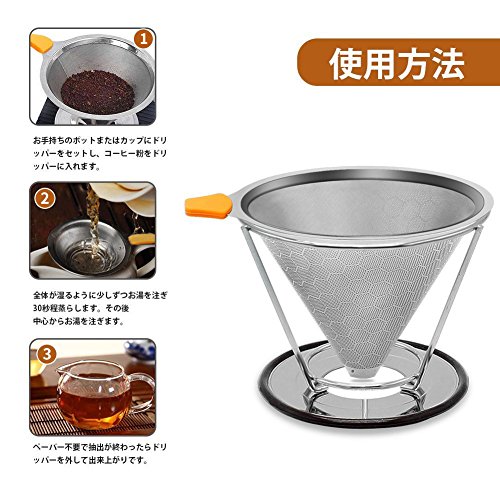 使用方法

1

お手持ちのポットまたはカップにドリッパーをセットし、コーヒー粉をドリッパーに入れます。

2

全体が湿るように少しずつお湯を注ぎ30秒程蒸らします。その後中心からお湯を注ぎます。

3

ペーパー不要で抽出が終わったらドリッパーを外して出来上がりです。