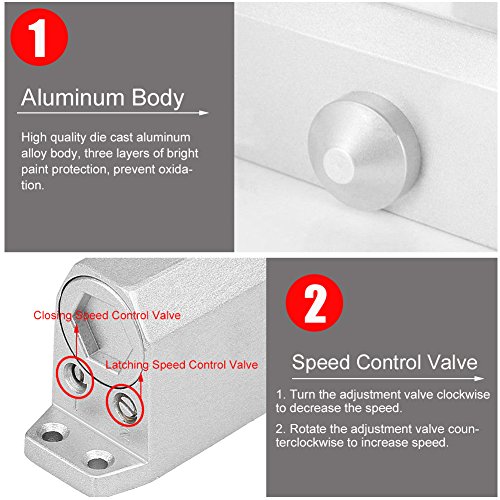 1

Aluminum Body

High quality die cast aluminum alloy body, three layers of bright paint protection, prevent oxidation.

Closing Speed Control Valve

Latching Speed Control Valve

2

Speed Control Valve

1. Turn the adjustment valve clockwise to decrease the speed.

2. Rotate the adjustment valve counterclockwise to increase speed.