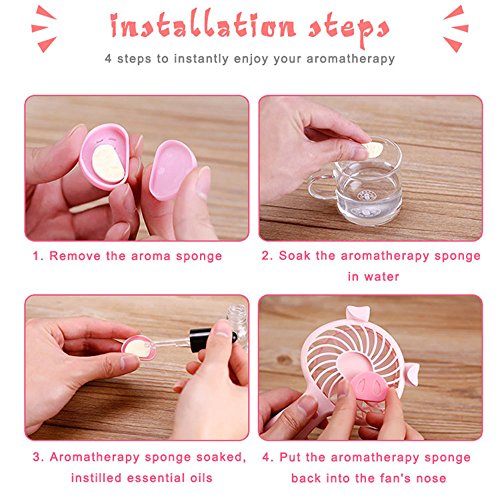 installation steps

4 steps to instantly enjoy your aromatherapy

1. Remove the aroma sponge

2. Soak the aromatherapy sponge in water

3. Aromatherapy sponge soaked, instilled essential oils

4. Put the aromatherapy sponge back into the fan's nose