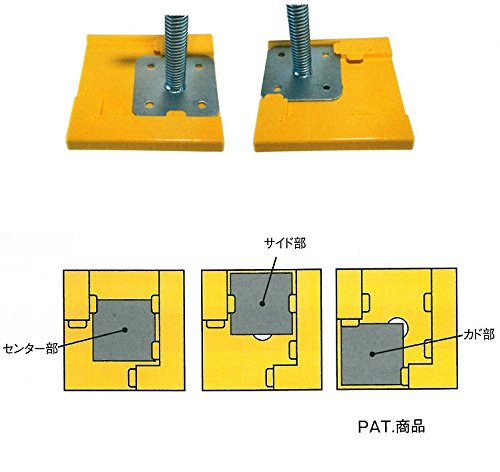 サイド部

センター部

カド部

PAT.商品