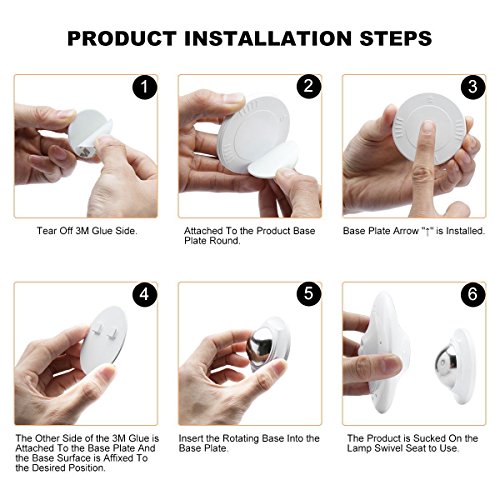 PRODUCT INSTALLATION STEPS

1

Tear Off 3M Glue Side.

2

Attached To the Product Base Plate Round.

3

Base Plate Arrow "↑" is Installed.

4

The Other Side of the 3M Glue is Attached To the Base Plate And the Base Surface is Affixed To the Desired Position.

5

Insert the Rotating Base Into the Base Plate.

6

The Product is Sucked On the Lamp Swivel Seat to Use.