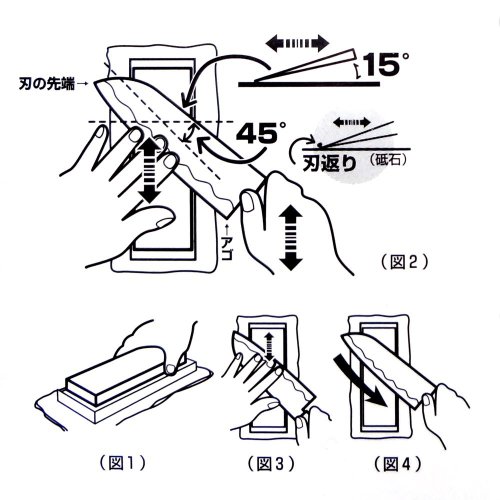 刃の先端→

15°

45°

刃返り

(砥石)

↑アゴ

(図2)

(図1)

(図3)

(図4)