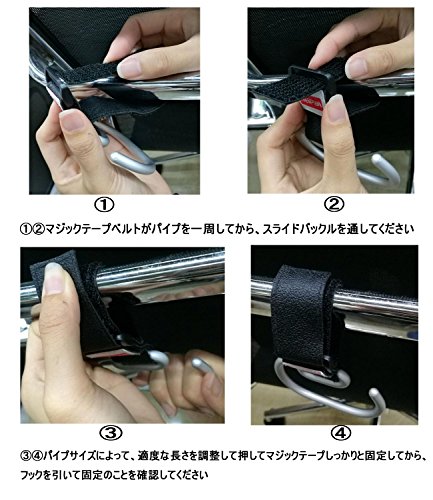 ①

②

①②マジックテープベルトがパイプを一周してから、スライドバックルを通してください

③

④

③④パイプサイズによって、適度な長さを調整して押してマジックテープしっかりと固定してから、フックを引いて固定のことを確認してください