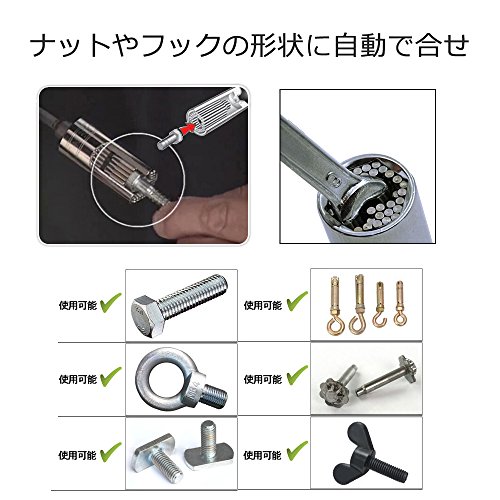 ナットやフックの形状に自動で合せ

使用可能

使用可能

使用可能

使用可能

使用可能

使用可能