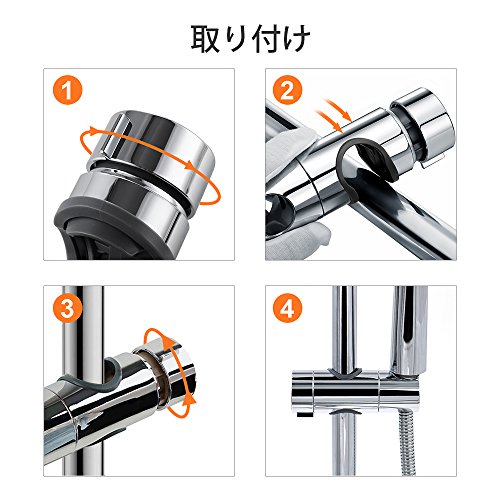 取り付け

1

2

3

4