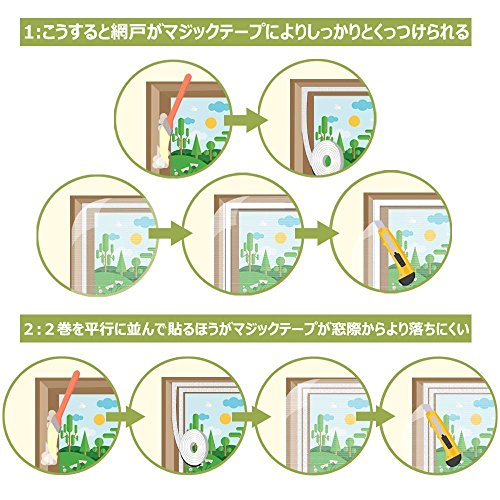 1:こうすると網戸がマジックテープによりしっかりとくっつけられる

2：2巻を平行に並んで貼るほうがマジックテープが窓際からより落ちにくい