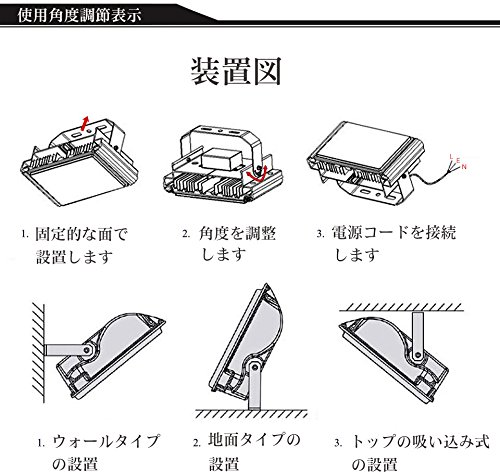 使用角度調節表示

装置図

L E N

1. 固定的な面で設置します

2. 角度を調整します

3. 電源コードを接続します

1. ウォールタイプの設置

2. 地面タイプの設置

3. トップの吸い込み式の設置