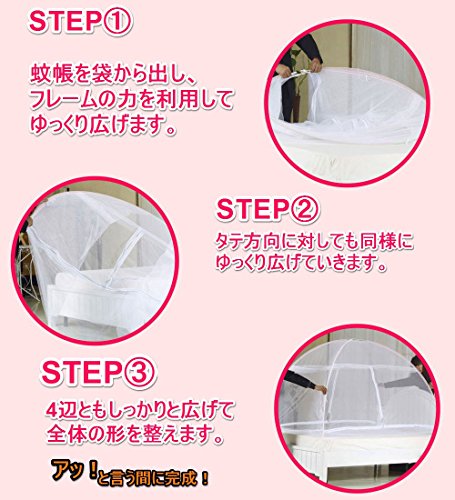 STEP①

蚊帳を袋から出し、フレームの力を利用してゆっくり広げます。

STEP②

タテ方向に対しても同様にゆっくり広げていきます。

STEP③

4辺ともしっかりと広げて全体の形を整えます。

アッ！と言う間に完成！