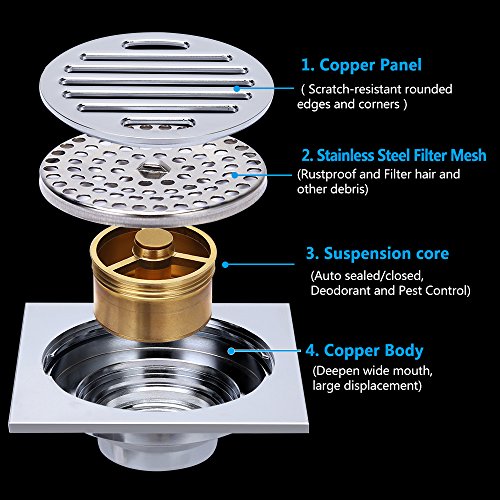 1. Copper Panel
( Scratch-resistant rounded edges and corners )

2. Stainless Steel Filter Mesh
(Rustproof and Filter hair and other debris)

3. Suspension core
(Auto sealed/closed, Deodorant and Pest Control)

4. Copper Body
(Deepen wide mouth, large displacement)