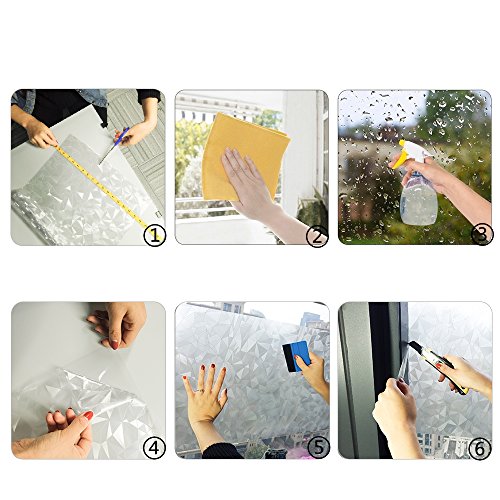 1

2

3

4

5

6