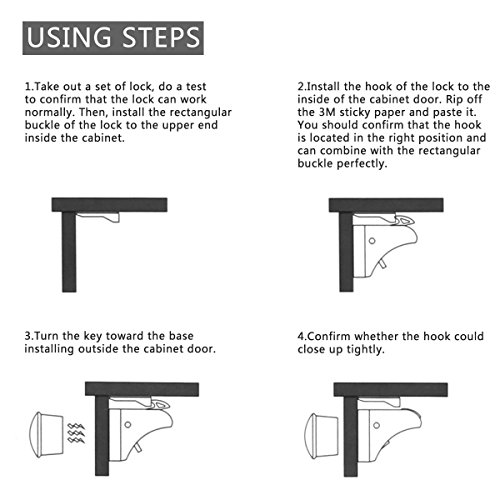 USING STEPS

1.Take out a set of lock, do a test to confirm that the lock can work normally. Then, install the rectangular buckle of the lock to the upper end inside the cabinet.

2.Install the hook of the lock to the inside of the cabinet door. Rip off the 3M sticky paper and paste it. You should confirm that the hook is located in the right position and can combine with the rectangular buckle perfectly.

3.Turn the key toward the base installing outside the cabinet door.

4.Confirm whether the hook could close up tightly.