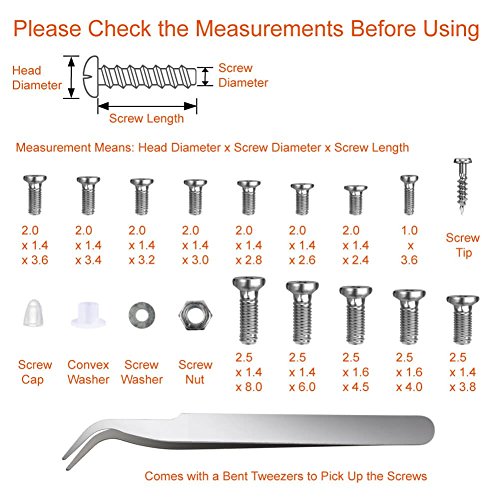 Please Check the Measurements Before Using

Head Diameter

Screw Diameter

Screw Length

Measurement Means: Head Diameter x Screw Diameter x Screw Length

2.0 x 1.4 x 3.6

2.0 x 1.4 x 3.4

2.0 x 1.4 x 3.2

2.0 x 1.4 x 3.0

2.0 x 1.4 x 2.8

2.0 x 1.4 x 2.6

2.0 x 1.4 x 2.4

1.0 x 3.6

Screw Tip

Screw Cap

Convex Washer

Screw Washer

Screw Nut

2.5 x 1.4 x 8.0

2.5 x 1.4 x 6.0

2.5 x 1.6 x 4.5

2.5 x 1.6 x 4.0

2.5 x 1.4 x 3.8

Comes with a Bent Tweezers to Pick Up the Screws