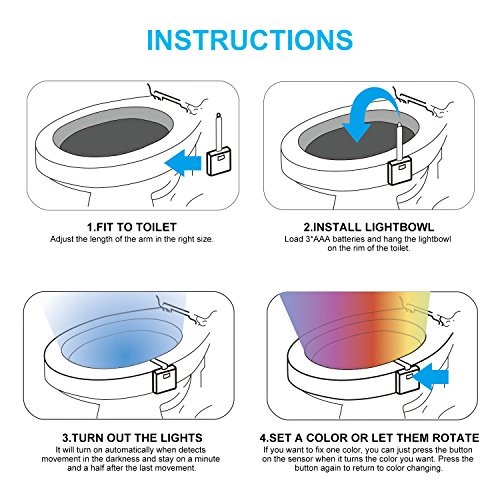 INSTRUCTIONS

1.FIT TO TOILET
Adjust the length of the arm in the right size.

2.INSTALL LIGHTBOWL
Load 3*AAA batteries and hang the lightbowl on the rim of the toilet.

3.TURN OUT THE LIGHTS
It will turn on automatically when detects movement in the darkness and stay on a minute and a half after the last movement.

4.SET A COLOR OR LET THEM ROTATE
If you want to fix one color, you can just press the button on the sensor when it turns the color you want. Press the button again to return to color changing.