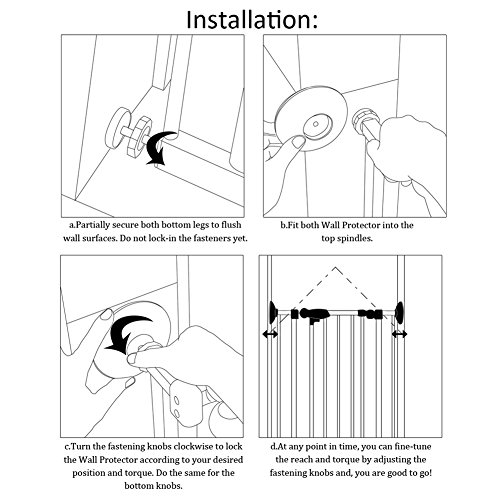 Installation:

a.Partially secure both bottom legs to flush wall surfaces. Do not lock-in the fasteners yet.

b.Fit both Wall Protector into the top spindles.

c.Turn the fastening knobs clockwise to lock the Wall Protector according to your desired position and torque. Do the same for the bottom knobs.

d.At any point in time, you can fine-tune the reach and torque by adjusting the fastening knobs and, you are good to go!