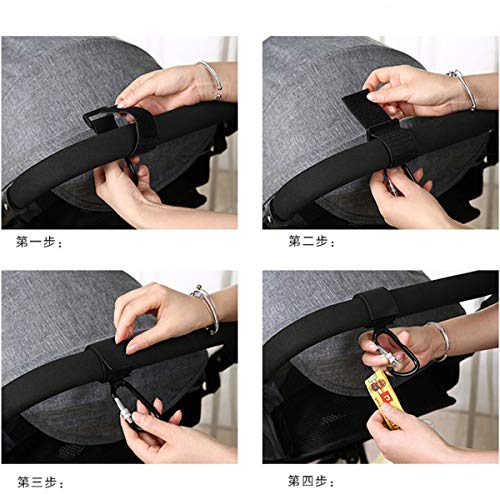 第一步：

第二步：

第三步：

第四步：