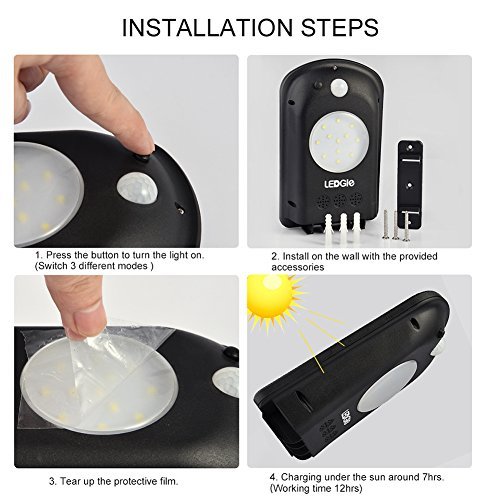 INSTALLATION STEPS

LEDGle

1. Press the button to turn the light on. (Switch 3 different modes )

2. Install on the wall with the provided accessories

3. Tear up the protective film.

4. Charging under the sun around 7hrs. (Working time 12hrs)