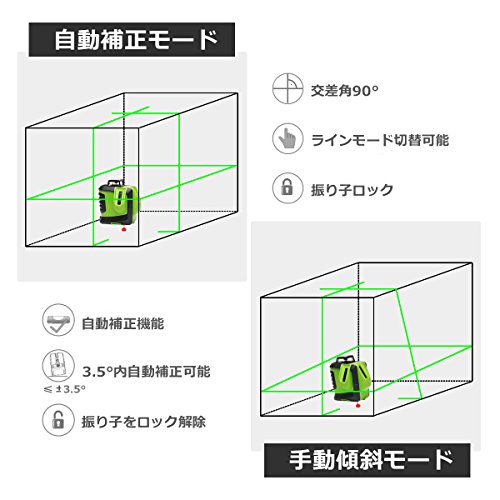 自動補正モード

交差角90°

ラインモード切替可能

振り子ロック

自動補正機能

3.5°内自動補正可能
≤ ±3.5°

振り子をロック解除

手動傾斜モード