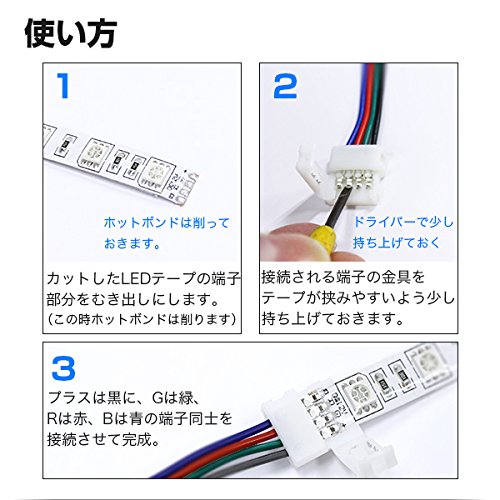 使い方

1

ホットボンドは削っておきます。

カットしたLEDテープの端子部分をむき出しにします。
(この時ホットボンドは削ります)

2

ドライバーで少し持ち上げておく

接続される端子の金具をテープが挟みやすいよう少し持ち上げておきます。

3

プラスは黒に、Gは緑、Rは赤、Bは青の端子同士を接続させて完成。