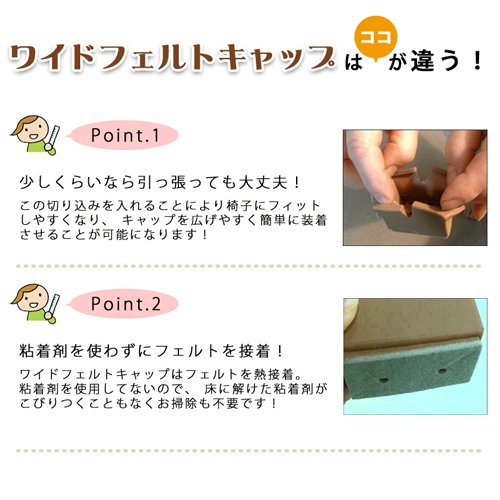 ワイドフェルトキャップはココが違う！

Point.1

少しくらいなら引っ張っても大丈夫！

この切り込みを入れることにより椅子にフィットしやすくなり、キャップを広げやすく簡単に装着させることが可能になります！

Point.2

粘着剤を使わずにフェルトを接着！

ワイドフェルトキャップはフェルトを熱接着。粘着剤を使用してないので、床に解けた粘着剤がこびりつくこともなくお掃除も不要です！