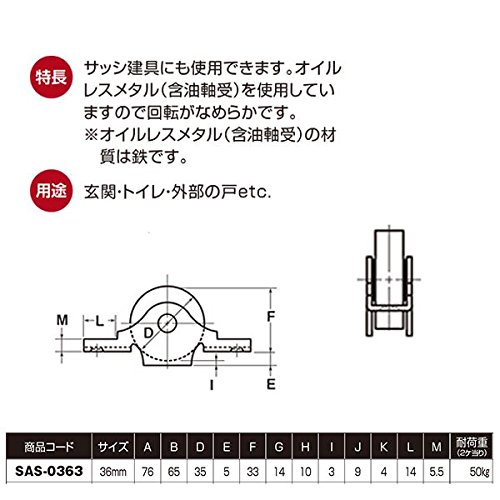 特長

サッシ建具にも使用できます。オイルレスメタル(含油軸受)を使用していますので回転がなめらかです。
※オイルレスメタル(含油軸受)の材質は鉄です。

用途

玄関・トイレ・外部の戸etc.

M L D F I E

| 商品コード | サイズ | A | B | D | E | F | G | H | I | J | K | L | M | 耐荷重 (2ケ当り) |
|---|---|---|---|---|---|---|---|---|---|---|---|---|---|---|
| SAS-0363 | 36mm | 76 | 65 | 35 | 5 | 33 | 14 | 10 | 3 | 9 | 4 | 14 | 5.5 | 50kg |