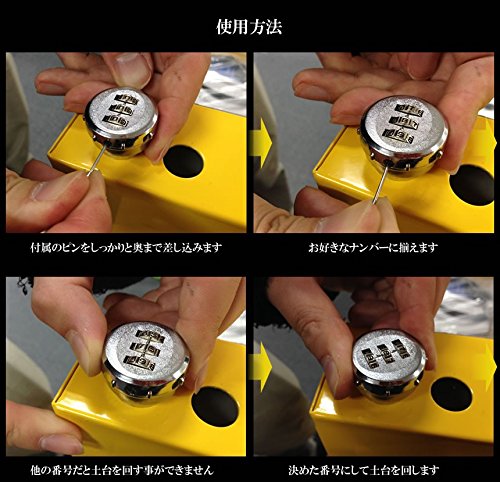 使用方法

付属のピンをしっかりと奥まで差し込みます

お好きなナンバーに揃えます

他の番号だと土台を回す事ができません

決めた番号にして土台を回します