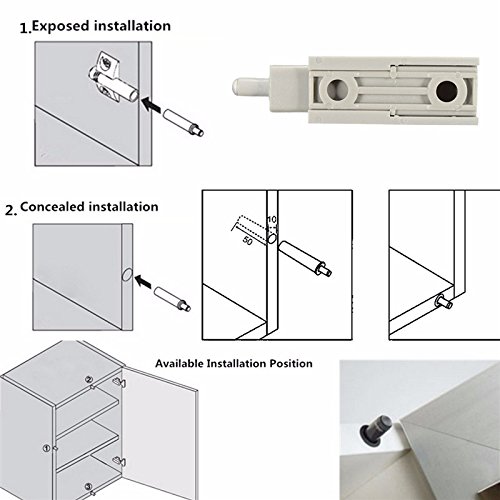 1.Exposed installation

2. Concealed installation

10

50

Available Installation Position

②

①

③