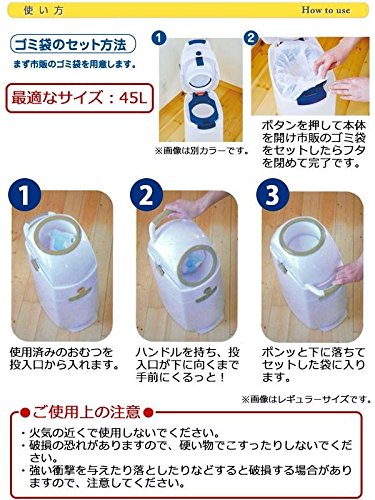 使い方

How to use

ゴミ袋のセット方法

まず市販のゴミ袋を用意します。

最適なサイズ：45L

1

※画像は別カラーです。

2

ボタンを押して本体を開け市販のゴミ袋をセットしたらフタを閉めて完了です。

1

使用済みのおむつを投入口から入れます。

2

ハンドルを持ち、投入口が下に向くまで手前にくるっと！

3

ポンッと下に落ちてセットした袋に入ります。

※画像はレギュラーサイズです。

ご使用上の注意

・火気の近くで使用しないでください。
・破損の恐れがありますので、硬い物でこすったりしないでください。
・強い衝撃を与えたり落としたりなどすると破損する場合がありますので、注意してください。