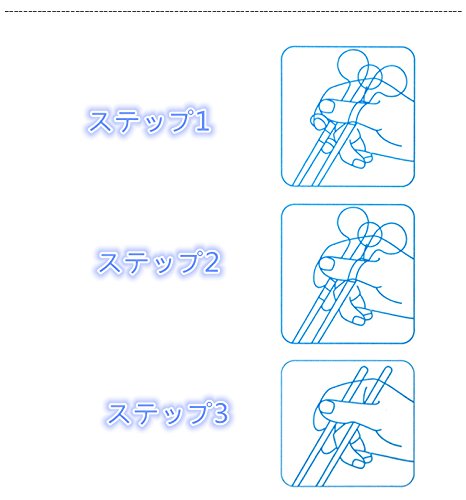 ステップ1

ステップ2

ステップ3