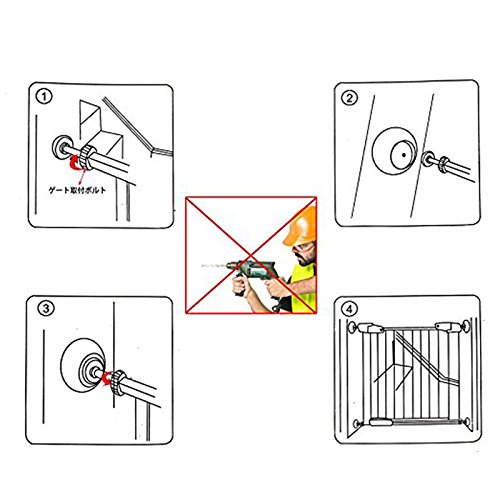 ①

ゲート取付ボルト

②

③

④