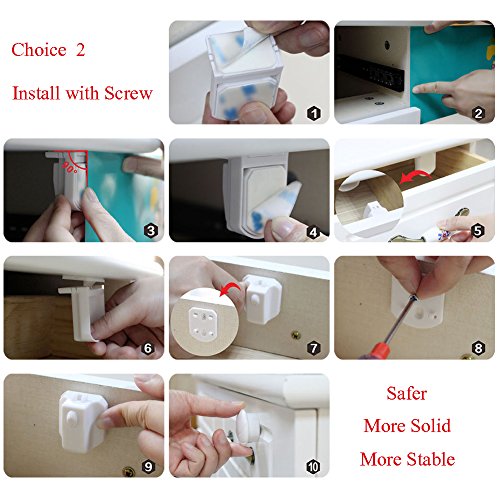 Choice 2

Install with Screw

1

2

90°

3

4

5

6

7

8

9

10

Safer

More Solid

More Stable