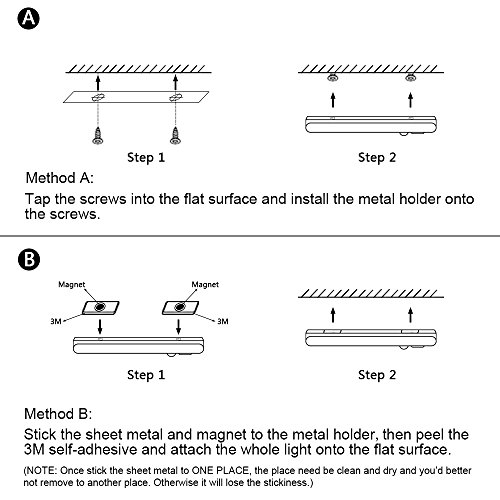 A

Step 1

Step 2

Method A:
Tap the screws into the flat surface and install the metal holder onto the screws.

B

Magnet

Magnet

3M

3M

Step 1

Step 2

Method B:
Stick the sheet metal and magnet to the metal holder, then peel the 3M self-adhesive and attach the whole light onto the flat surface.

(NOTE: Once stick the sheet metal to ONE PLACE, the place need be clean and dry and you'd better not remove to another place. Otherwise it will lose the stickiness.)