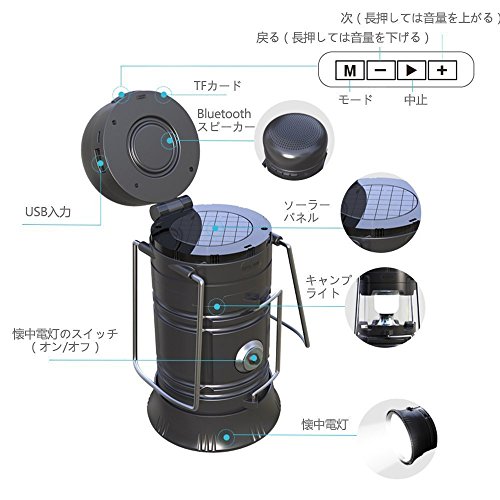 次（長押しては音量を上がる）

戻る（長押しては音量を下げる）

M − ▶ +

モード

中止

TFカード

Bluetooth
スピーカー

USB入力

ソーラー
パネル

キャンプ
ライト

懐中電灯のスイッチ
（オン/オフ）

懐中電灯