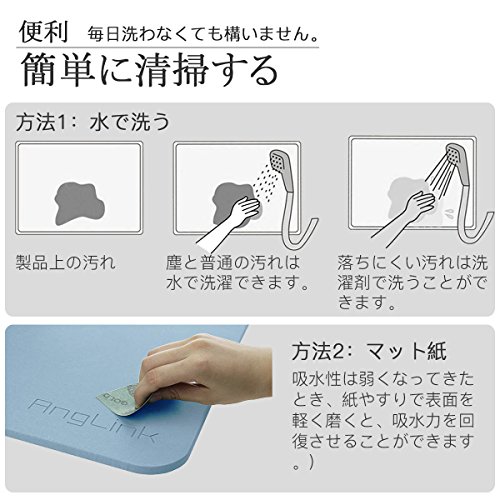 便利　毎日洗わなくても構いません。

簡単に清掃する

方法1：水で洗う

製品上の汚れ

塵と普通の汚れは水で洗濯できます。

落ちにくい汚れは洗濯剤で洗うことができます。

AngLink

方法2：マット紙

吸水性は弱くなってきたとき、紙やすりで表面を軽く磨くと、吸水力を回復させることができます。）