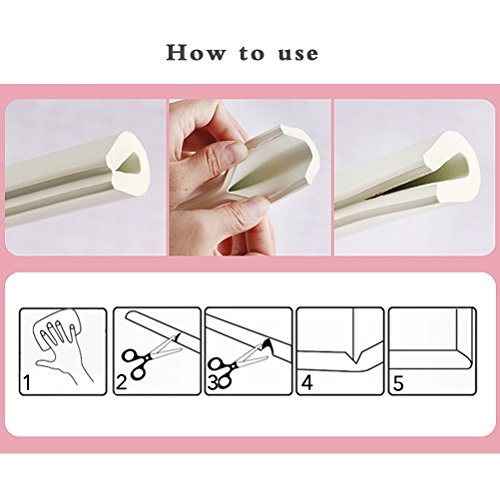 How to use

1

2

3

4

5