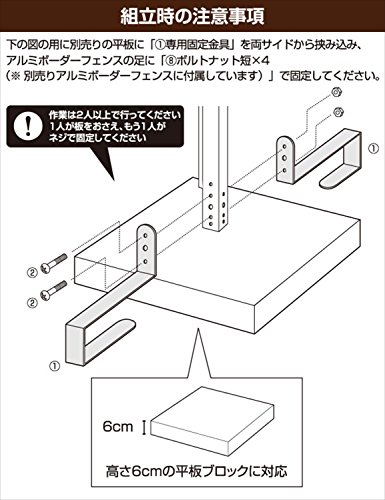 組立時の注意事項

下の図の用に別売りの平板に「①専用固定金具」を両サイドから挟み込み、アルミボーダーフェンスの足に「⑧ボルトナット短×4（※ 別売りアルミボーダーフェンスに付属しています）」で固定してください。

!

作業は2人以上で行ってください 1人が板をおさえ、もう1人がネジで固定してください

①

②

②

①

6cm

高さ6cmの平板ブロックに対応