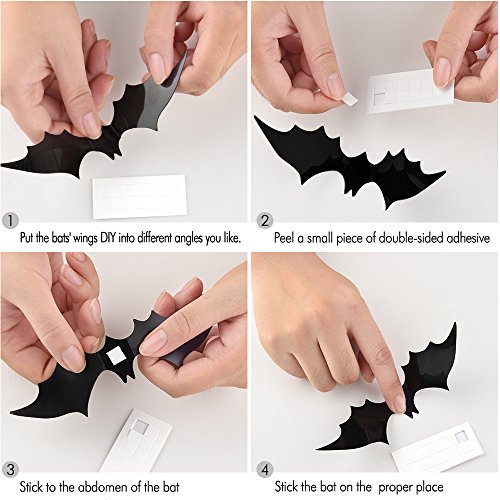 1
Put the bats' wings DIY into different angles you like.

2
Peel a small piece of double-sided adhesive

3
Stick to the abdomen of the bat

4
Stick the bat on the proper place