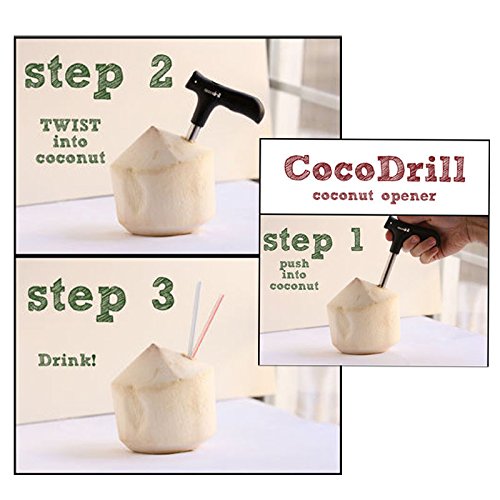 step 2

TWIST into coconut

CocoDrill
coconut opener

step 1

push into coconut

step 3

Drink!