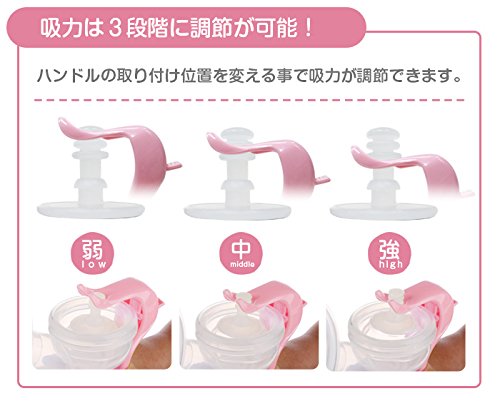 吸力は３段階に調節が可能！

ハンドルの取り付け位置を変える事で吸力が調節できます。

弱
low

中
middle

強
high