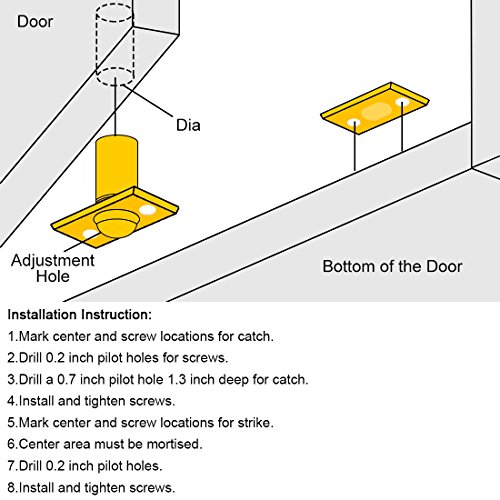 Door

Dia

Adjustment Hole

Bottom of the Door

Installation Instruction:

1.Mark center and screw locations for catch.

2.Drill 0.2 inch pilot holes for screws.

3.Drill a 0.7 inch pilot hole 1.3 inch deep for catch.

4.Install and tighten screws.

5.Mark center and screw locations for strike.

6.Center area must be mortised.

7.Drill 0.2 inch pilot holes.

8.Install and tighten screws.