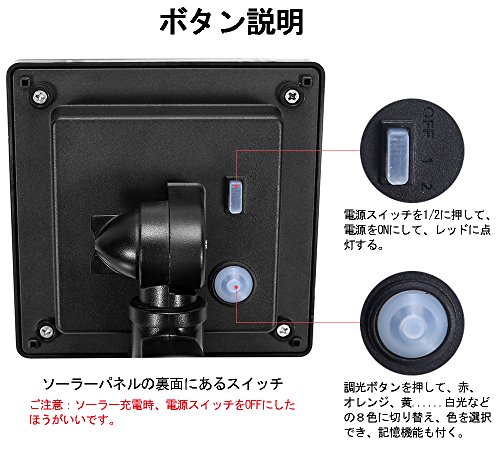 ボタン説明

OFF 1 2

電源スイッチを1/2に押して、電源をONにして、レッドに点灯する。

ソーラーパネルの裏面にあるスイッチ

ご注意：ソーラー充電時、電源スイッチをOFFにしたほうがいいです。

調光ボタンを押して、赤、オレンジ、黄......白光などの８色に切り替え、色を選択でき、記憶機能も付く。