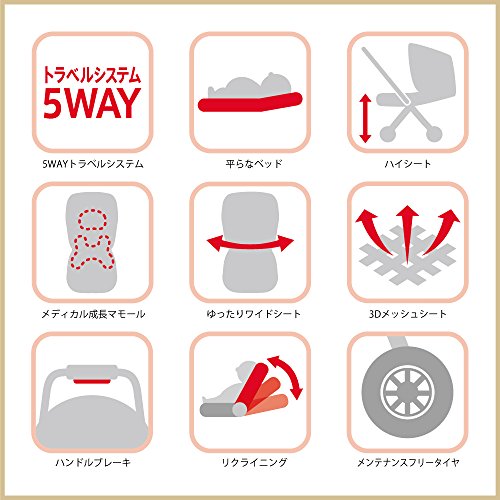 トラベルシステム
5WAY

5WAYトラベルシステム

平らなベッド

ハイシート

メディカル成長マモール

ゆったりワイドシート

3Dメッシュシート

ハンドルブレーキ

リクライニング

メンテナンスフリータイヤ