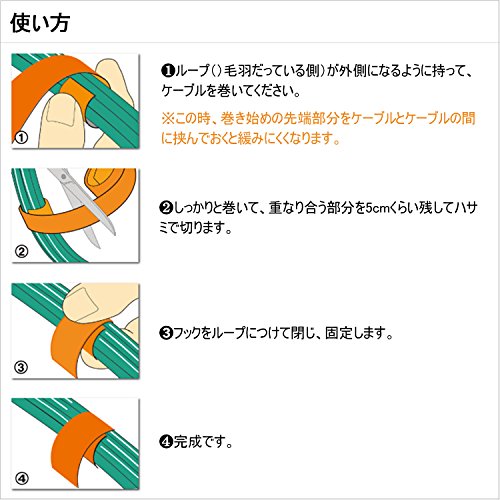 使い方

①

❶ループ（）毛羽だっている側）が外側になるように持って、ケーブルを巻いてください。

※この時、巻き始めの先端部分をケーブルとケーブルの間に挟んでおくと緩みにくくなります。

②

❷しっかりと巻いて、重なり合う部分を5cmくらい残してハサミで切ります。

③

❸フックをループにつけて閉じ、固定します。

④

❹完成です。